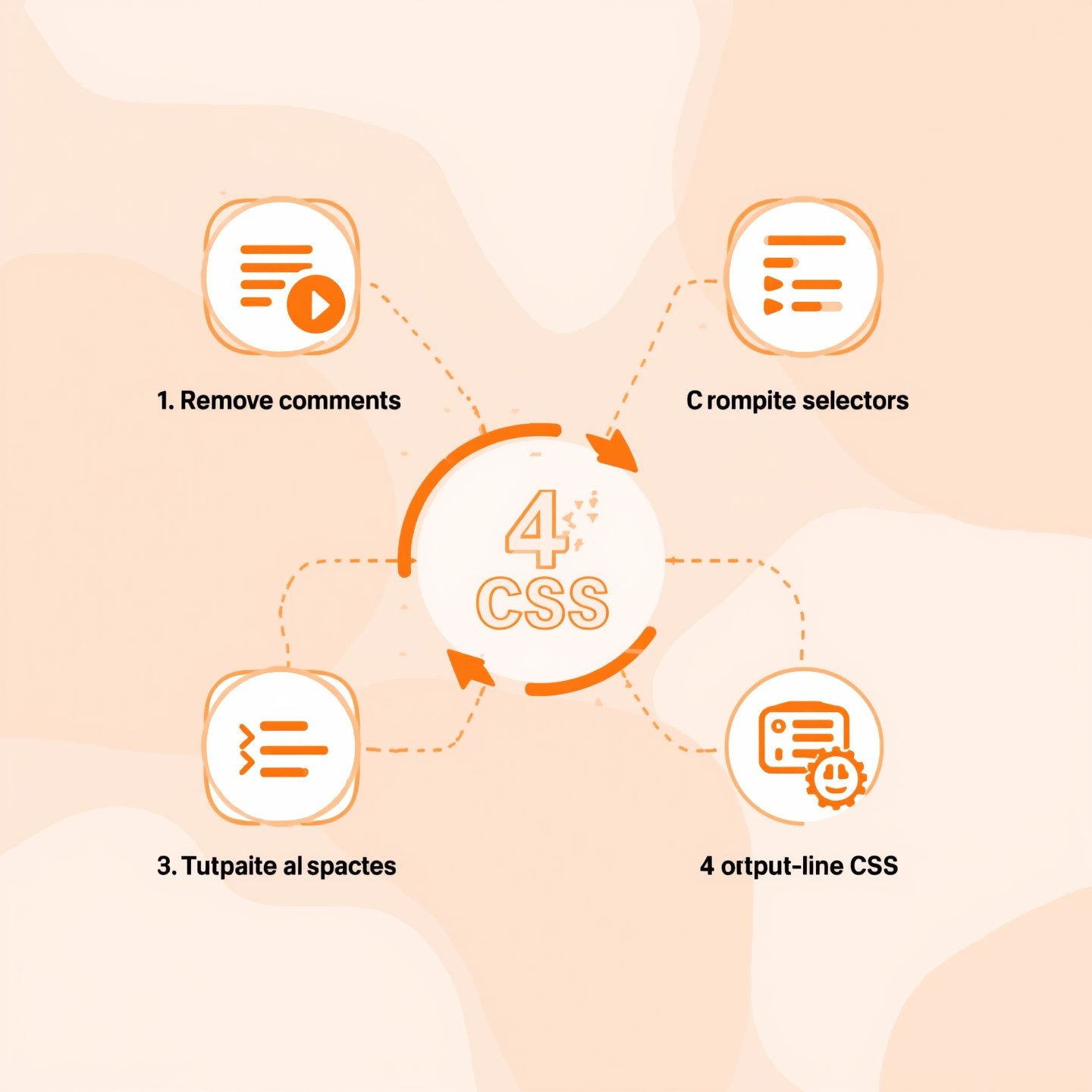 1. Remove comments

C rompite selectors

4
CSS

3. Tutpaite al spactes

4 ortput-line CSS