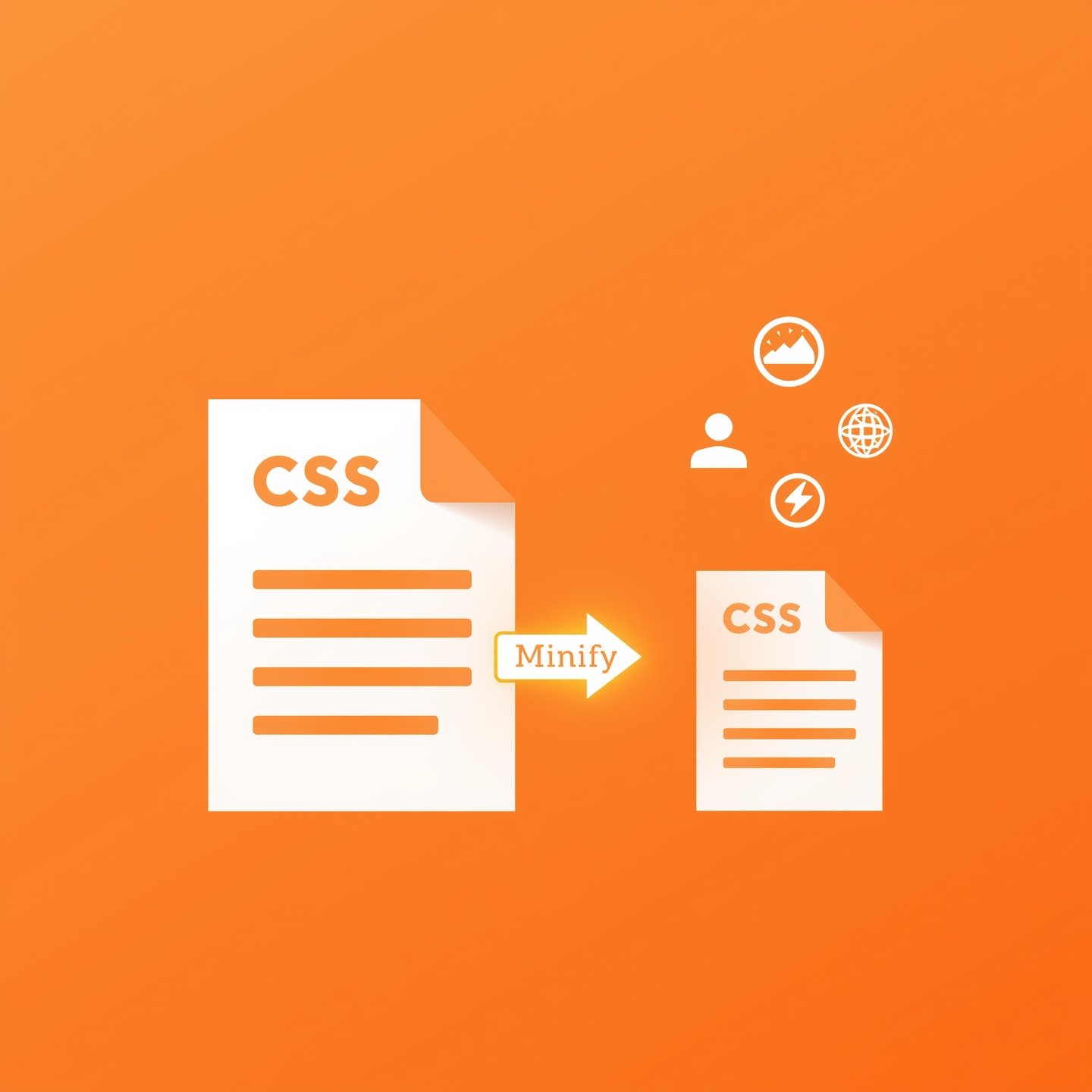 CSS

Minify

CSS